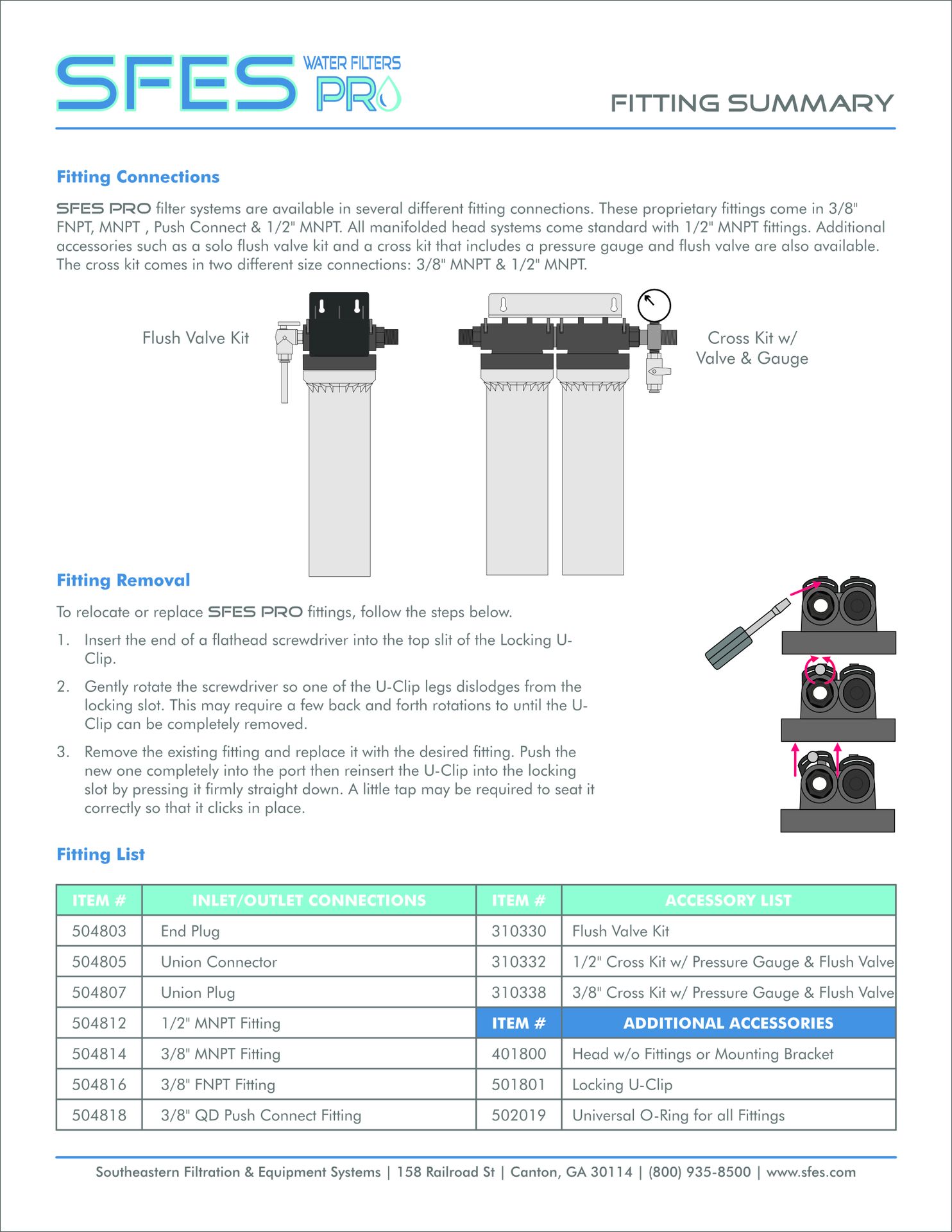 SFES WATER FILTERS PRO

FITTING SUMMARY

Fitting Connections

SFES PRO filter systems are available in several different fitting connections. These proprietary fittings come in 3/8" FNPT, MNPT , Push Connect & 1/2" MNPT. All manifolded head systems come standard with 1/2" MNPT fittings. Additional accessories such as a solo flush valve kit and a cross kit that includes a pressure gauge and flush valve are also available. The cross kit comes in two different size connections: 3/8" MNPT & 1/2" MNPT.

Flush Valve Kit

Cross Kit w/ Valve & Gauge

Fitting Removal

To relocate or replace SFES PRO fittings, follow the steps below.

1. Insert the end of a flathead screwdriver into the top slit of the Locking U-Clip.

2. Gently rotate the screwdriver so one of the U-Clip legs dislodges from the locking slot. This may require a few back and forth rotations to until the U-Clip can be completely removed.

3. Remove the existing fitting and replace it with the desired fitting. Push the new one completely into the port then reinsert the U-Clip into the locking slot by pressing it firmly straight down. A little tap may be required to seat it correctly so that it clicks in place.

Fitting List

| ITEM # | INLET/OUTLET CONNECTIONS | ITEM # | ACCESSORY LIST |
|---|---|---|---|
| 504803 | End Plug | 310330 | Flush Valve Kit |
| 504805 | Union Connector | 310332 | 1/2" Cross Kit w/ Pressure Gauge & Flush Valve |
| 504807 | Union Plug | 310338 | 3/8" Cross Kit w/ Pressure Gauge & Flush Valve |
| 504812 | 1/2" MNPT Fitting | ITEM # | ADDITIONAL ACCESSORIES |
| 504814 | 3/8" MNPT Fitting | 401800 | Head w/o Fittings or Mounting Bracket |
| 504816 | 3/8" FNPT Fitting | 501801 | Locking U-Clip |
| 504818 | 3/8" QD Push Connect Fitting | 502019 | Universal O-Ring for all Fittings |

Southeastern Filtration & Equipment Systems | 158 Railroad St | Canton, GA 30114 | (800) 935-8500 | www.sfes.com